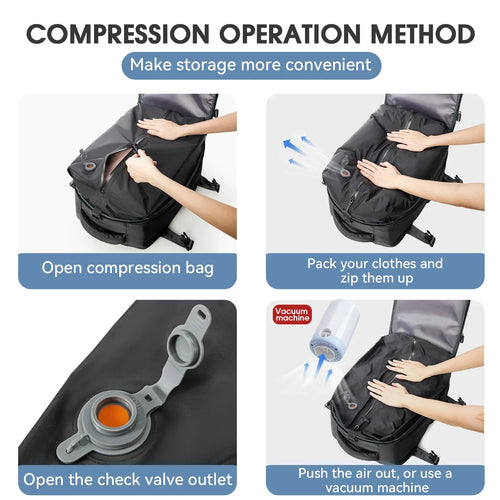 COMPRESSION OPERATION METHOD

Make storage more convenient

Open compression bag

Pack your clothes and zip them up

Open the check valve outlet

Vacuum machine

Push the air out, or use a vacuum machine